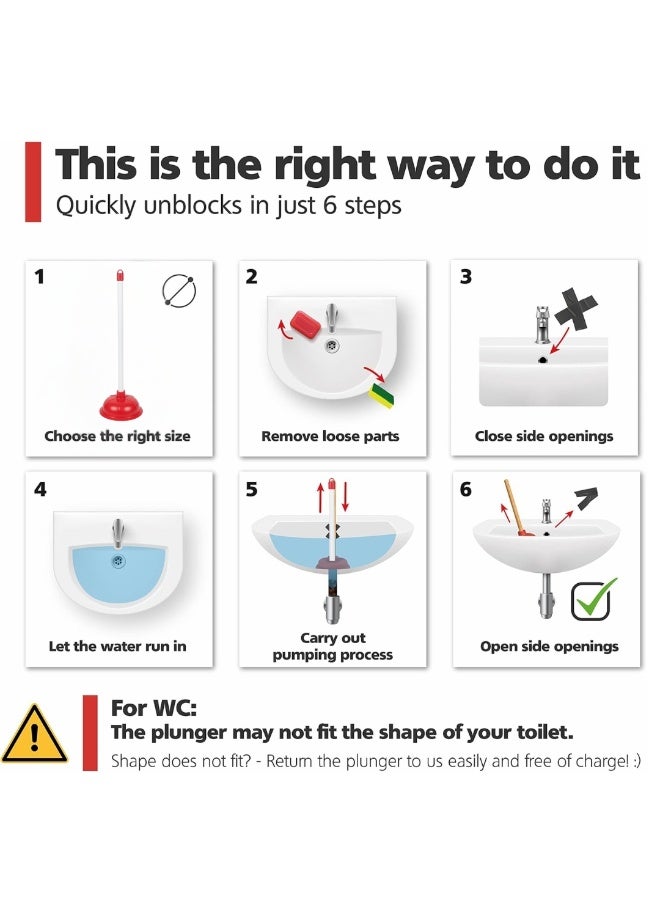 This is the right way to do it
Quickly unblocks in just 6 steps

1
Choose the right size

2
Remove loose parts

3
Close side openings

4
Let the water run in

5
Carry out pumping process

6
Open side openings

For WC:
The plunger may not fit the shape of your toilet.
Shape does not fit? - Return the plunger to us easily and free of charge! :)